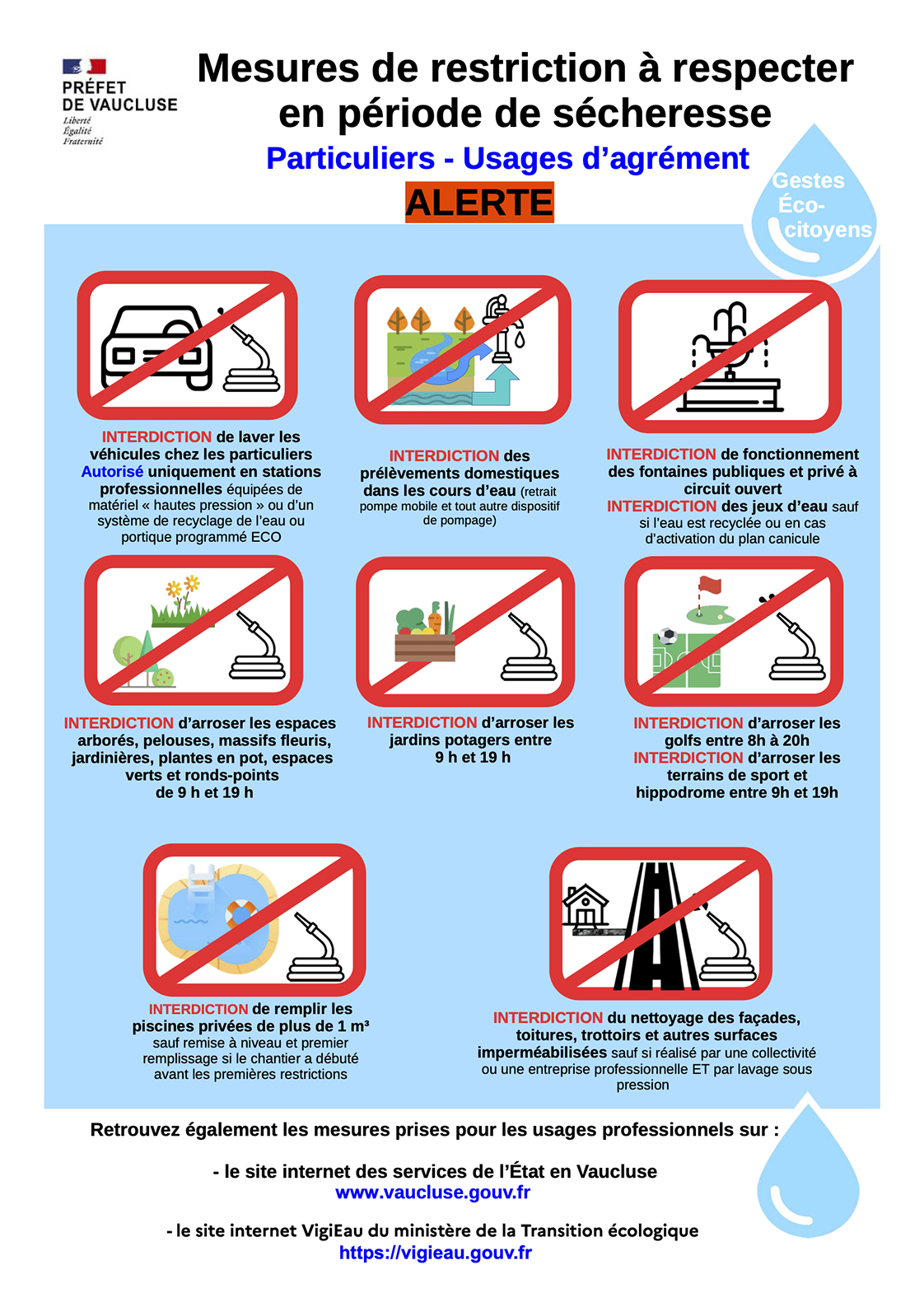 PRÉFET
DE VAUCLUSE
Liberté
Égalité
Fraternité

Mesures de restriction à respecter en période de sécheresse

Particuliers - Usages d'agrément

ALERTE

Gestes Éco-citoyens

INTERDICTION de laver les véhicules chez les particuliers
Autorisé uniquement en stations professionnelles équipées de matériel « hautes pression » ou d'un système de recyclage de l'eau ou portique programmé ECO

INTERDICTION des prélèvements domestiques dans les cours d'eau (retrait pompe mobile et tout autre dispositif de pompage)

INTERDICTION de fonctionnement des fontaines publiques et privé à circuit ouvert
INTERDICTION des jeux d'eau sauf si l'eau est recyclée ou en cas d'activation du plan canicule

INTERDICTION d'arroser les espaces arborés, pelouses, massifs fleuris, jardinières, plantes en pot, espaces verts et ronds-points de 9 h et 19 h

INTERDICTION d'arroser les jardins potagers entre 9 h et 19 h

INTERDICTION d'arroser les golfs entre 8h à 20h
INTERDICTION d'arroser les terrains de sport et hippodrome entre 9h et 19h

INTERDICTION de remplir les piscines privées de plus de 1 m³ sauf remise à niveau et premier remplissage si le chantier a débuté avant les premières restrictions

INTERDICTION du nettoyage des façades, toitures, trottoirs et autres surfaces imperméabilisées sauf si réalisé par une collectivité ou une entreprise professionnelle ET par lavage sous pression

Retrouvez également les mesures prises pour les usages professionnels sur :

- le site internet des services de l'État en Vaucluse
www.vaucluse.gouv.fr

- le site internet VigiEau du ministère de la Transition écologique
https://vigieau.gouv.fr